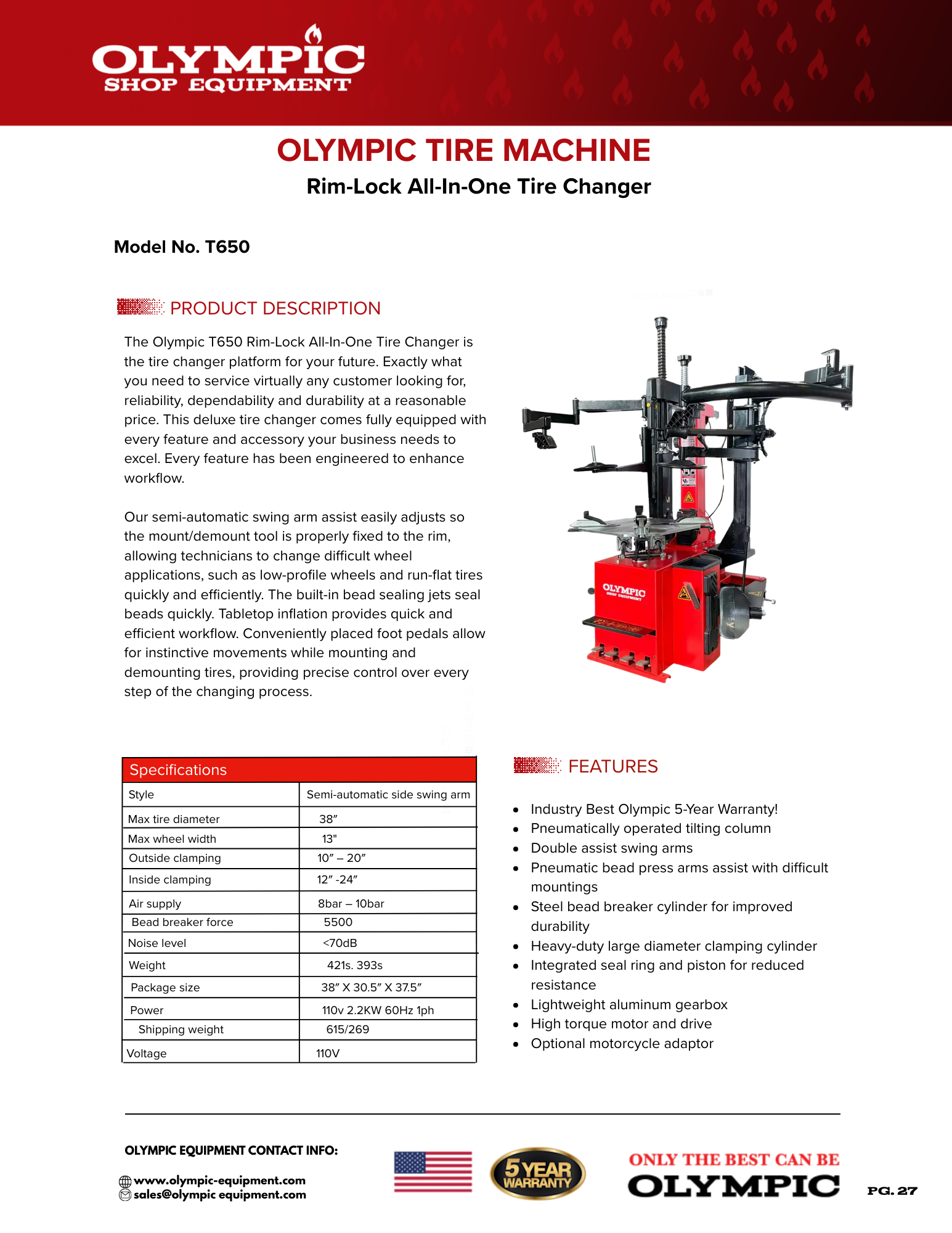 OLYMPIC
SHOP EQUIPMENT

OLYMPIC TIRE MACHINE
Rim-Lock All-In-One Tire Changer

Model No. T650

PRODUCT DESCRIPTION

The Olympic T650 Rim-Lock All-In-One Tire Changer is the tire changer platform for your future. Exactly what you need to service virtually any customer looking for, reliability, dependability and durability at a reasonable price. This deluxe tire changer comes fully equipped with every feature and accessory your business needs to excel. Every feature has been engineered to enhance workflow.

Our semi-automatic swing arm assist easily adjusts so the mount/demount tool is properly fixed to the rim, allowing technicians to change difficult wheel applications, such as low-profile wheels and run-flat tires quickly and efficiently. The built-in bead sealing jets seal beads quickly. Tabletop inflation provides quick and efficient workflow. Conveniently placed foot pedals allow for instinctive movements while mounting and demounting tires, providing precise control over every step of the changing process.

OLYMPIC
SHOP EQUIPMENT

| Specifications | |
|---|---|
| Style | Semi-automatic side swing arm |
| Max tire diameter | 38″ |
| Max wheel width | 13" |
| Outside clamping | 10″ – 20″ |
| Inside clamping | 12″ -24″ |
| Air supply | 8bar – 10bar |
| Bead breaker force | 5500 |
| Noise level | <70dB |
| Weight | 421s. 393s |
| Package size | 38″ X 30.5″ X 37.5″ |
| Power | 110v 2.2KW 60Hz 1ph |
| Shipping weight | 615/269 |
| Voltage | 110V |

FEATURES

• Industry Best Olympic 5-Year Warranty!
• Pneumatically operated tilting column
• Double assist swing arms
• Pneumatic bead press arms assist with difficult mountings
• Steel bead breaker cylinder for improved durability
• Heavy-duty large diameter clamping cylinder
• Integrated seal ring and piston for reduced resistance
• Lightweight aluminum gearbox
• High torque motor and drive
• Optional motorcycle adaptor

OLYMPIC EQUIPMENT CONTACT INFO:
www.olympic-equipment.com
sales@olympic equipment.com

5 YEAR WARRANTY

ONLY THE BEST CAN BE
OLYMPIC

PG. 27